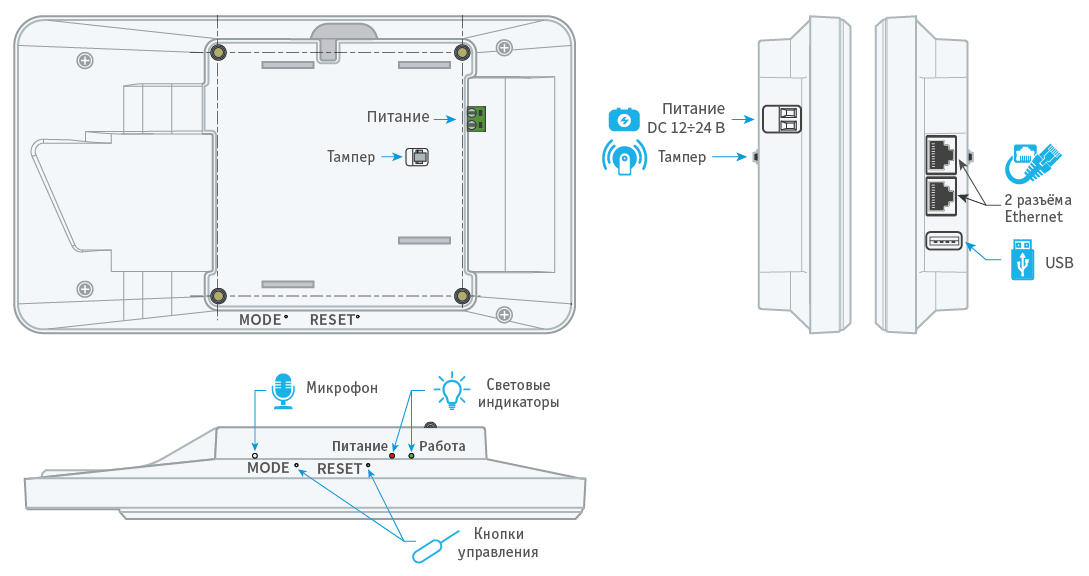 Питание

Тампер

MODE RESET

Питание DC 12÷24 В

Тампер

2 разъёма Ethernet

USB

Микрофон

Световые индикаторы

Питание Работа

MODE RESET

Кнопки управления